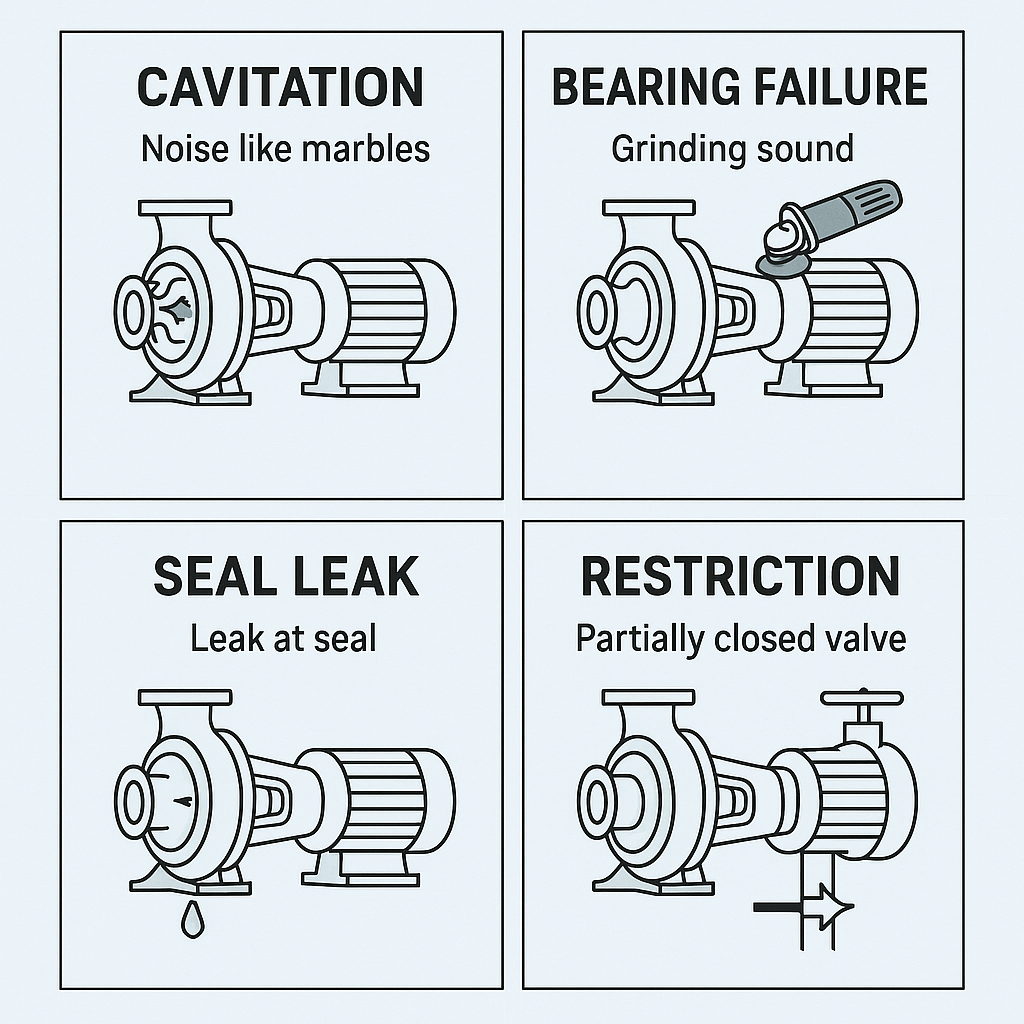 CAVITATION
Noise like marbles

BEARING FAILURE
Grinding sound

SEAL LEAK
Leak at seal

RESTRICTION
Partially closed valve