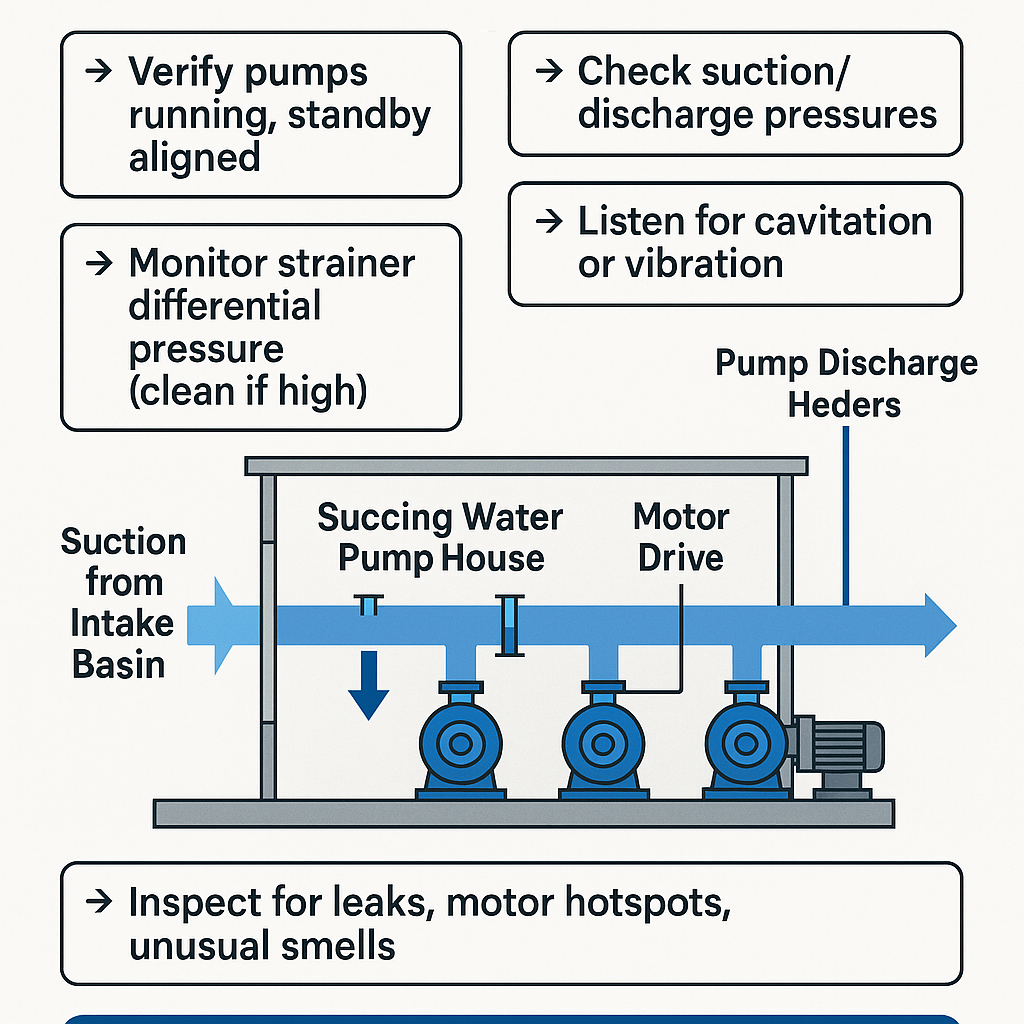 → Verify pumps running, standby aligned

→ Monitor strainer differential pressure (clean if high)

→ Check suction/ discharge pressures

→ Listen for cavitation or vibration

Pump Discharge Heders

Suction from Intake Basin

Succing Water Pump House

Motor Drive

→ Inspect for leaks, motor hotspots, unusual smells